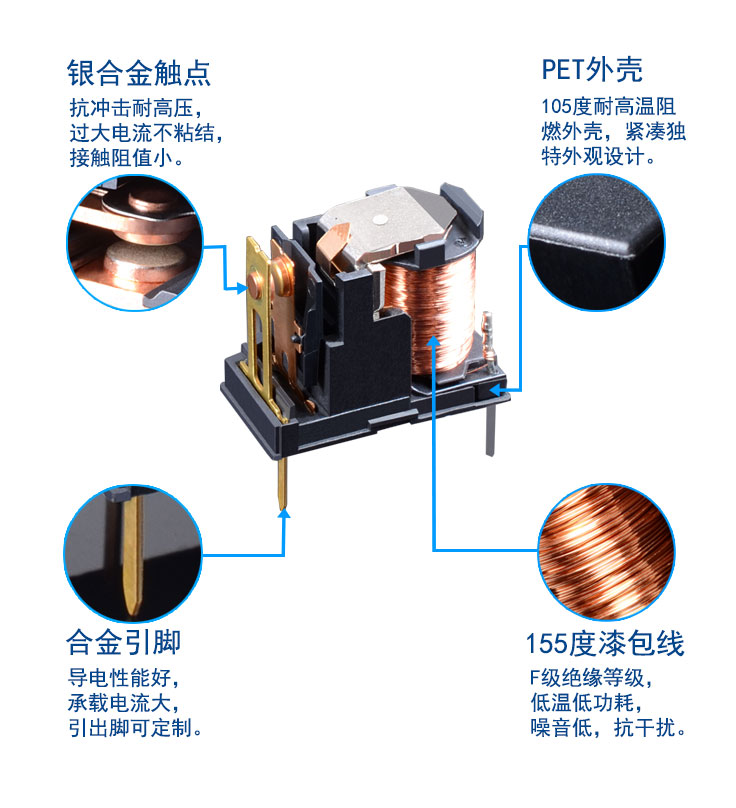 银合金触点

抗冲击耐高压，过大电流不粘结，接触阻值小。

PET外壳

105度耐高温阻燃外壳，紧凑独特外观设计。

合金引脚

导电性能好，承载电流大，引出脚可定制。

155度漆包线

F级绝缘等级，低温低功耗，噪音低，抗干扰。